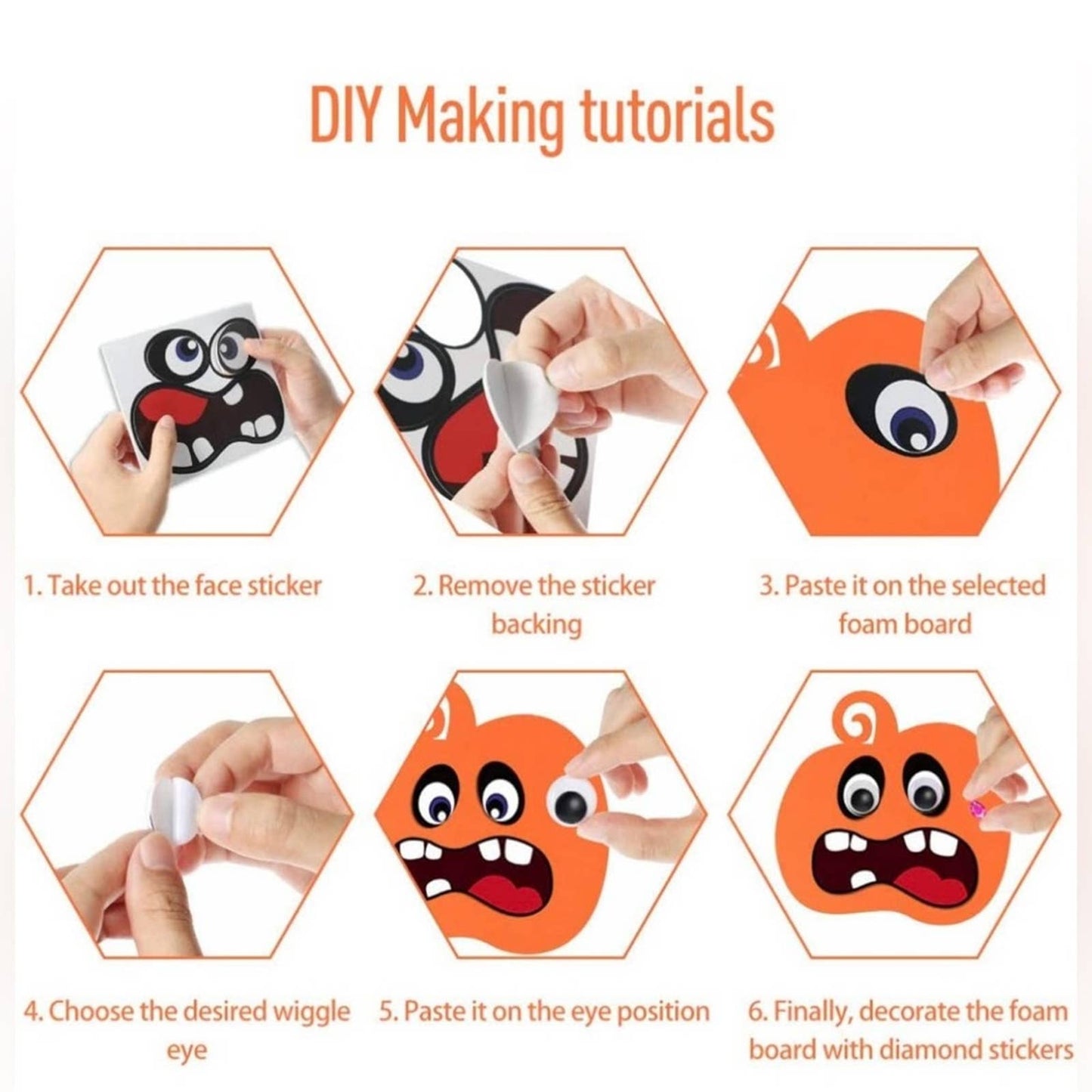 DIY Making tutorials

1. Take out the face sticker

2. Remove the sticker backing

3. Paste it on the selected foam board

4. Choose the desired wiggle eye

5. Paste it on the eye position

6. Finally, decorate the foam board with diamond stickers