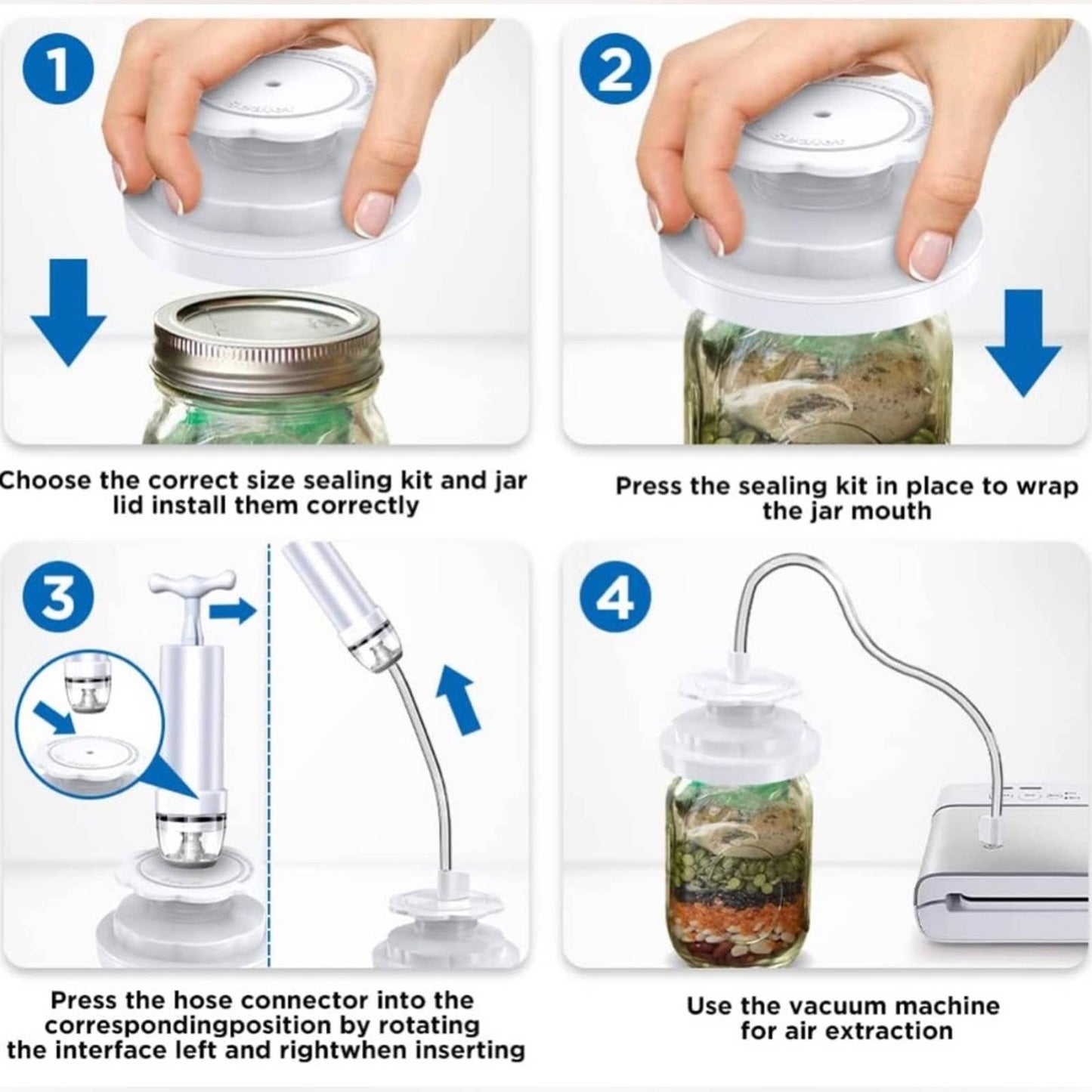 1

Choose the correct size sealing kit and jar lid install them correctly

2

Press the sealing kit in place to wrap the jar mouth

3

Press the hose connector into the correspondingposition by rotating the interface left and rightwhen inserting

4

Use the vacuum machine for air extraction