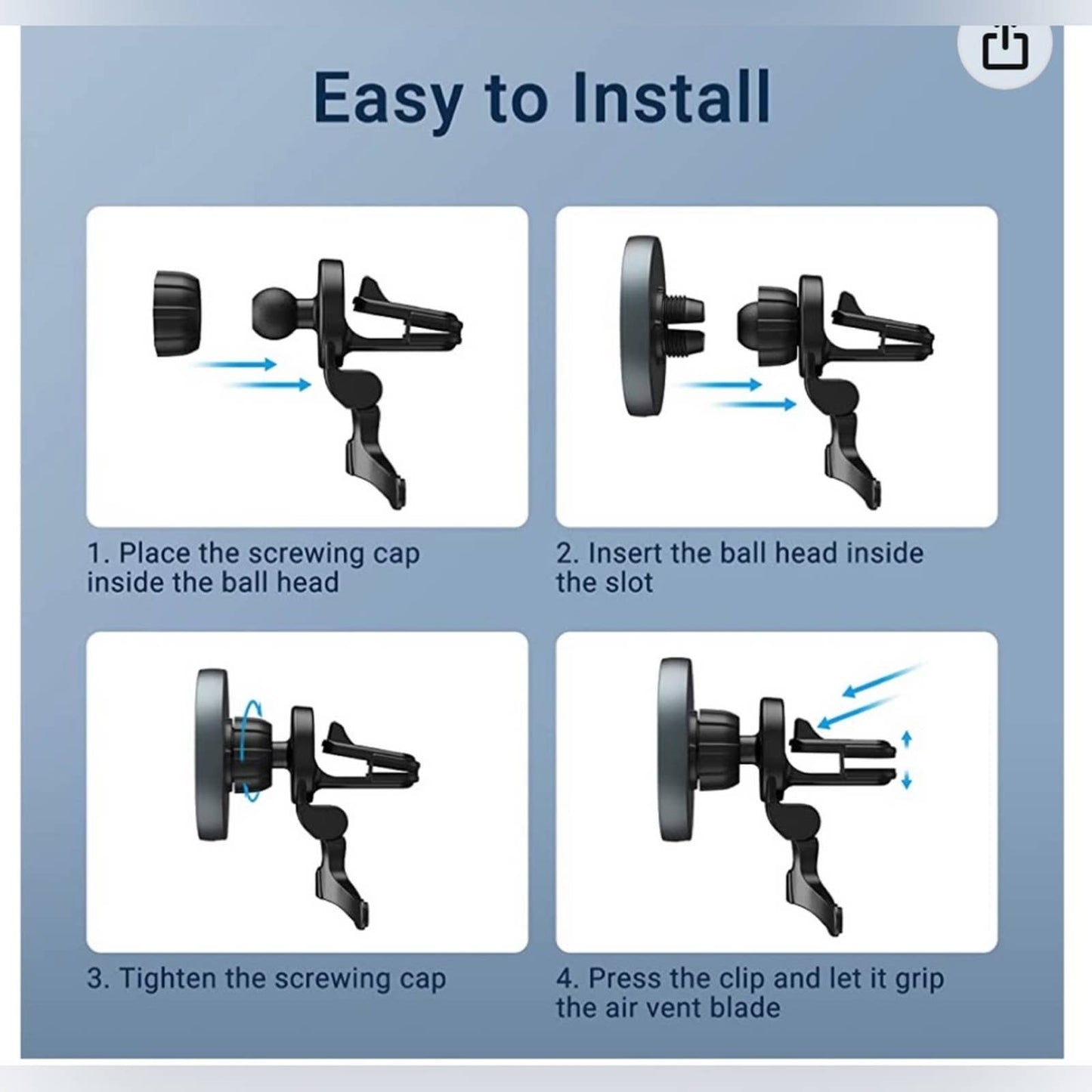 Easy to Install

1. Place the screwing cap inside the ball head

2. Insert the ball head inside the slot

3. Tighten the screwing cap

4. Press the clip and let it grip the air vent blade